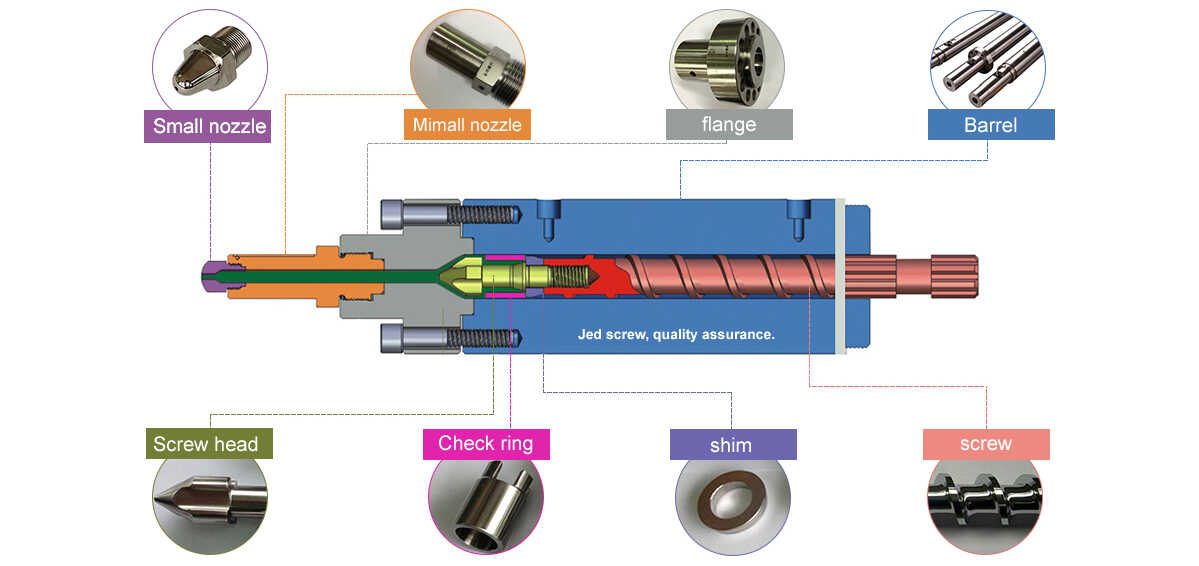 Small nozzle

Mimall nozzle

flange

Barrel

Jed screw, quality assurance.

Screw head

Check ring

shim

screw