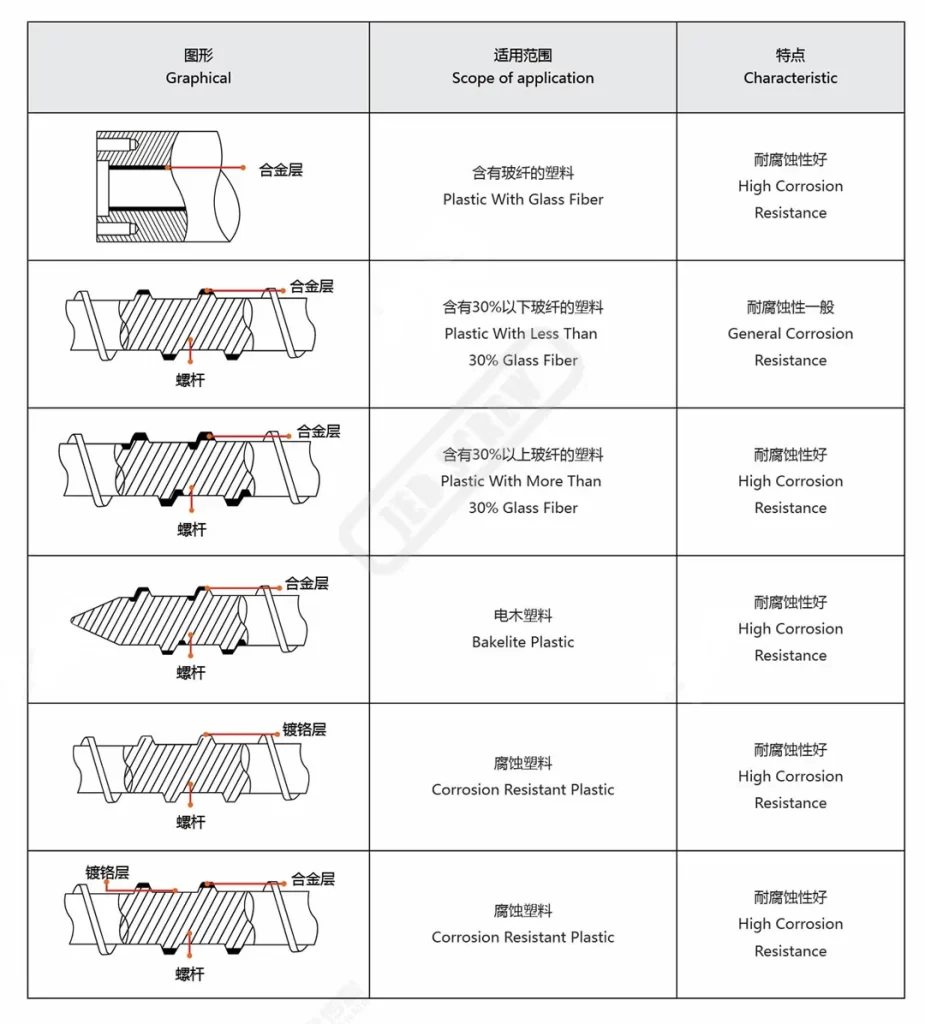 | 图形 Graphical | 适用范围 Scope of application | 特点 Characteristic |
|---|---|---|
| 合金层 | 含有玻纤的塑料 Plastic With Glass Fiber | 耐腐蚀性好 High Corrosion Resistance |
| 合金层 螺杆 | 含有30%以下玻纤的塑料 Plastic With Less Than 30% Glass Fiber | 耐腐蚀性一般 General Corrosion Resistance |
| 合金层 螺杆 | 含有30%以上玻纤的塑料 Plastic With More Than 30% Glass Fiber | 耐腐蚀性好 High Corrosion Resistance |
| 合金层 螺杆 | 电木塑料 Bakelite Plastic | 耐腐蚀性好 High Corrosion Resistance |
| 镀铬层 螺杆 | 腐蚀塑料 Corrosion Resistant Plastic | 耐腐蚀性好 High Corrosion Resistance |
| 镀铬层 合金层 螺杆 | 腐蚀塑料 Corrosion Resistant Plastic | 耐腐蚀性好 High Corrosion Resistance |